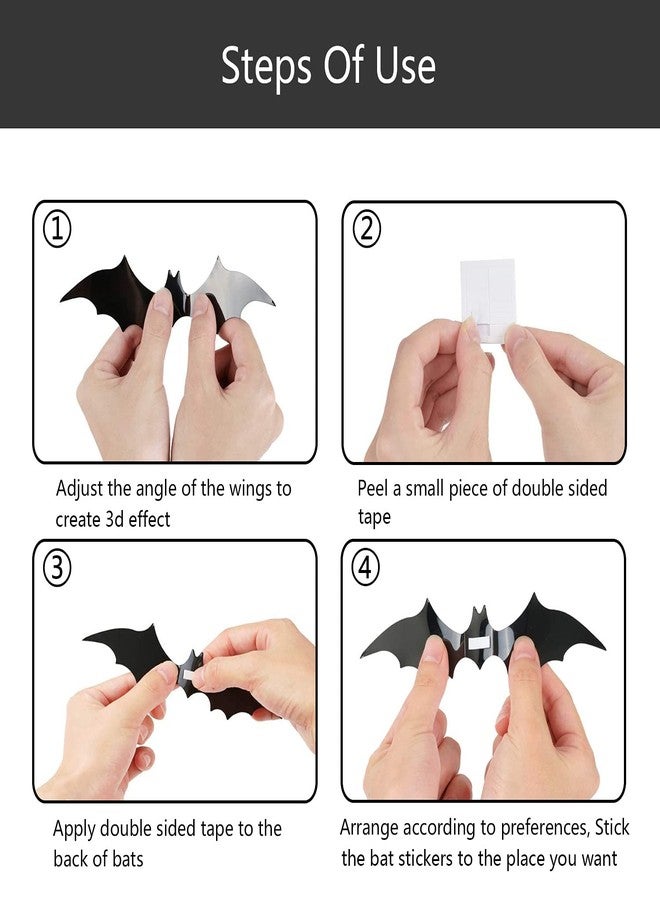 Steps Of Use

①

Adjust the angle of the wings to create 3d effect

②

Peel a small piece of double sided tape

③

Apply double sided tape to the back of bats

④

Arrange according to preferences, Stick the bat stickers to the place you want